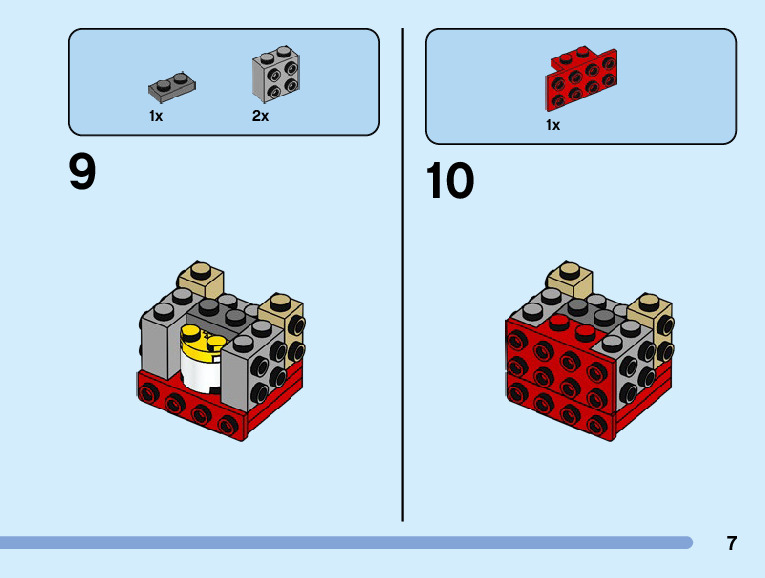 1x 2x

9

1x

10

7