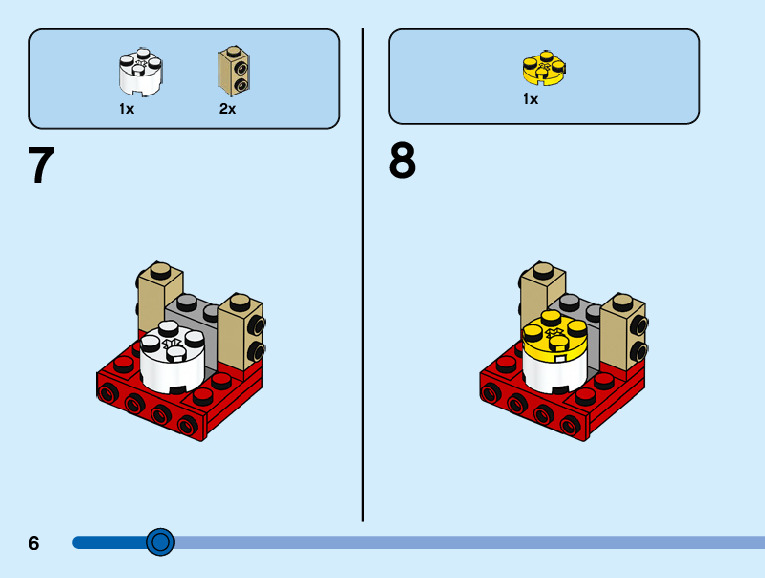 1x

2x

7

1x

8

6