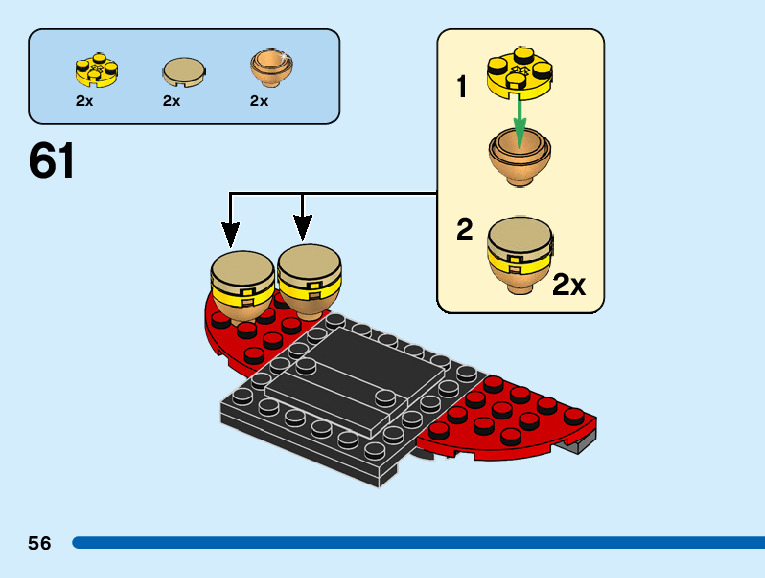 2x
2x
2x

61

1

2

2x

56