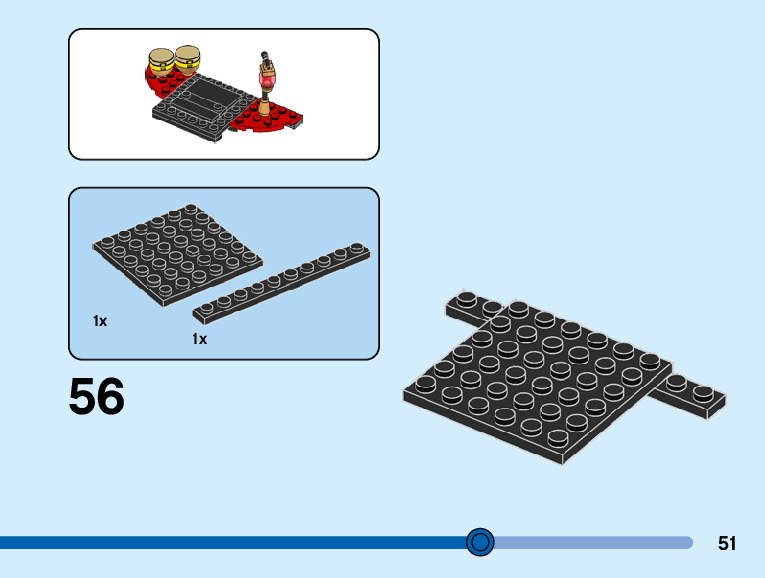 1x

1x

56

51