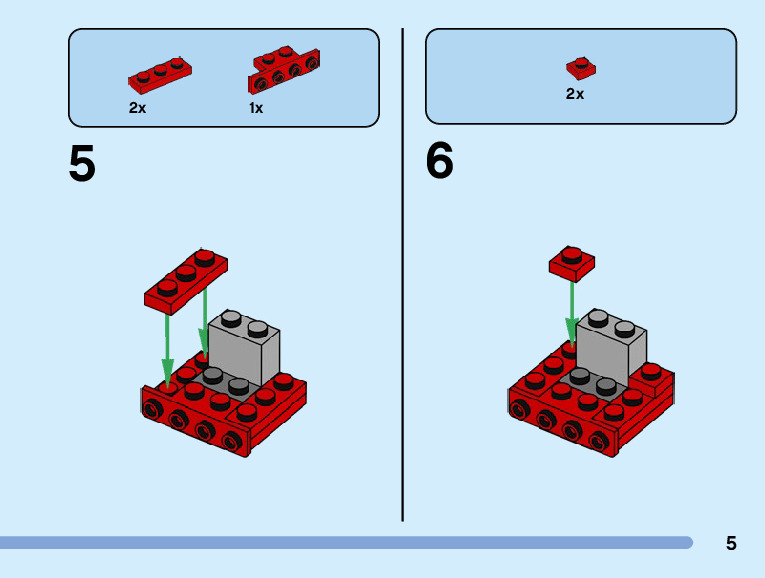 2x

1x

5

2x

6

5