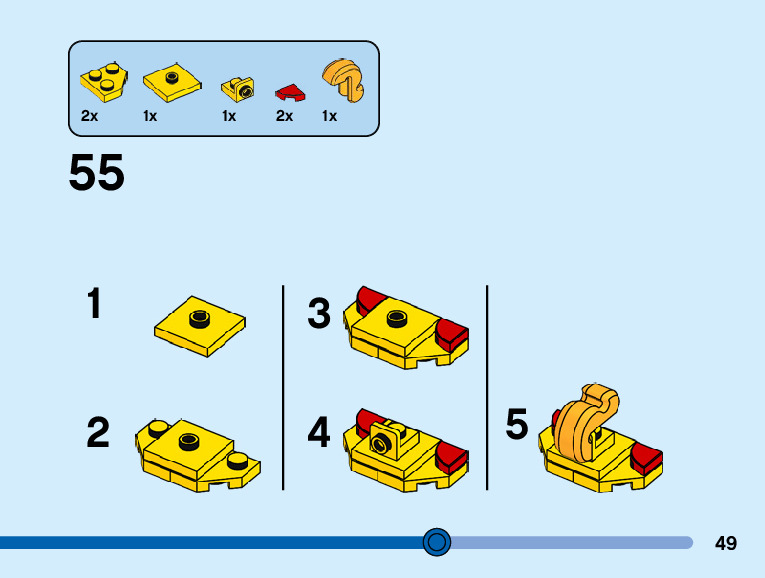 2x 1x 1x 2x 1x

55

1

2

3

4

5

49