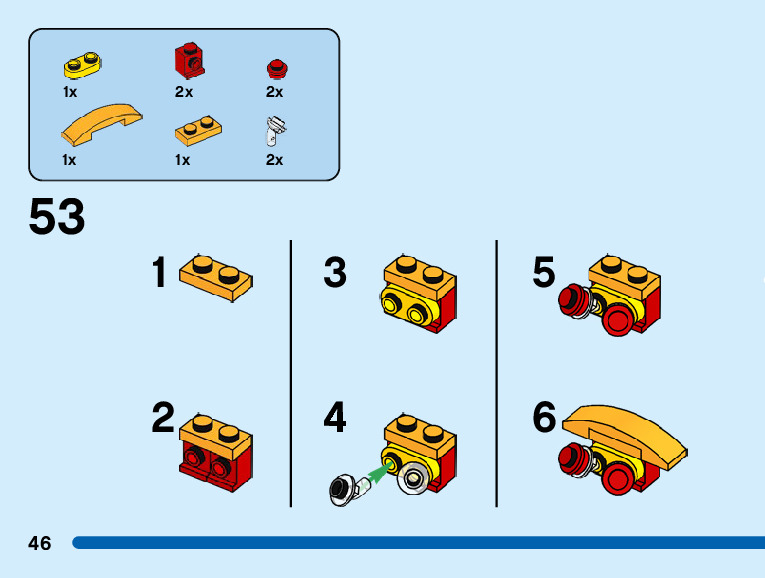 1x 2x 2x
1x 1x 2x

53

1

2

3

4

5

6

46