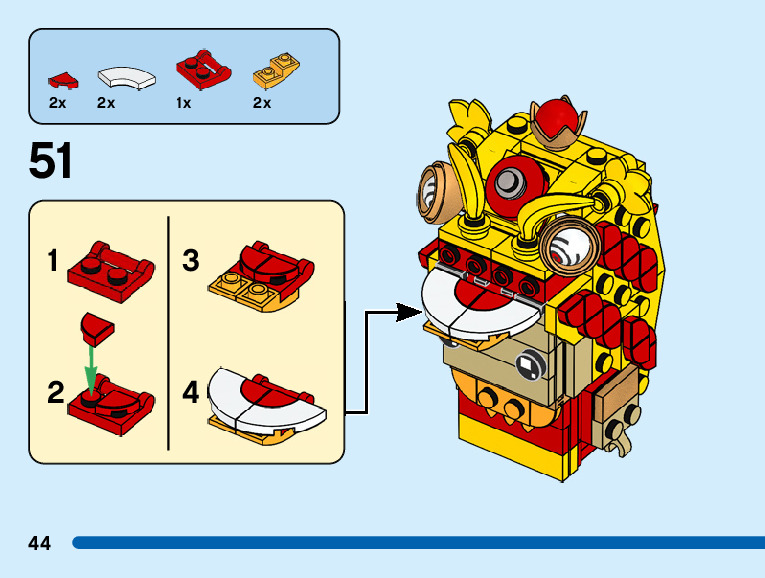 2x 2x 1x 2x

51

1

2

3

4

44