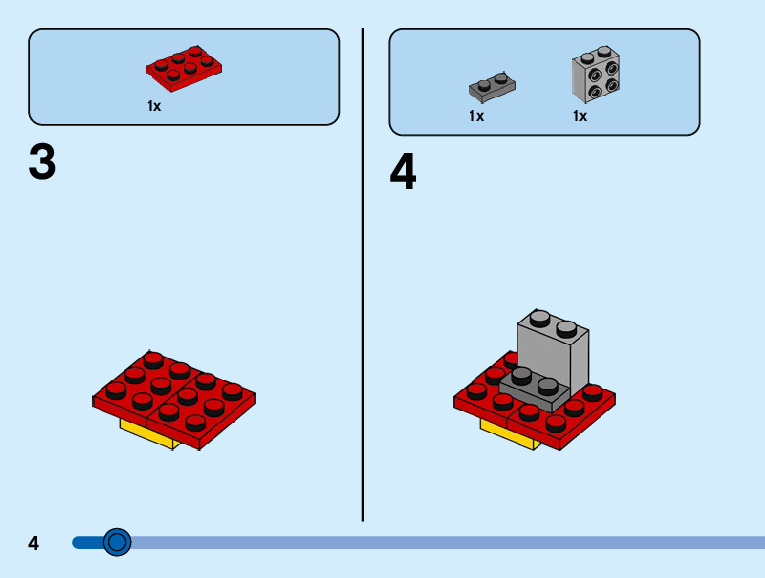 1x

3

1x

1x

4

4