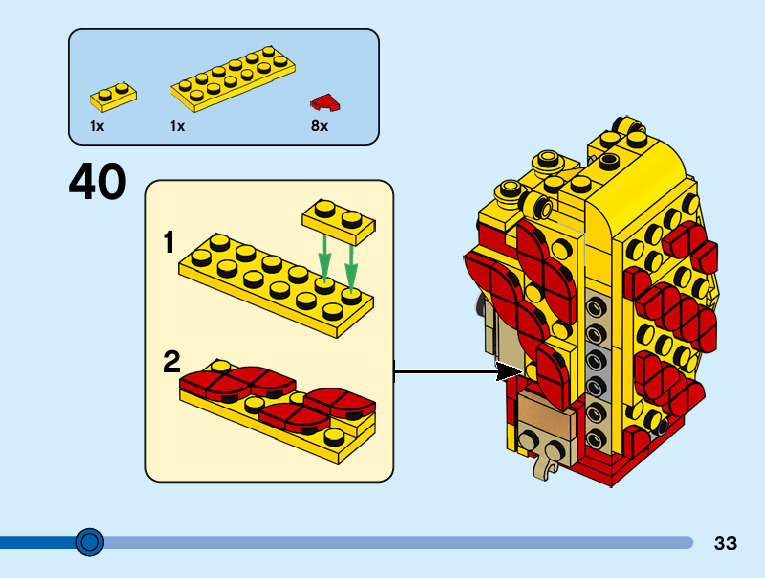 1x

1x

8x

40

1

2

33