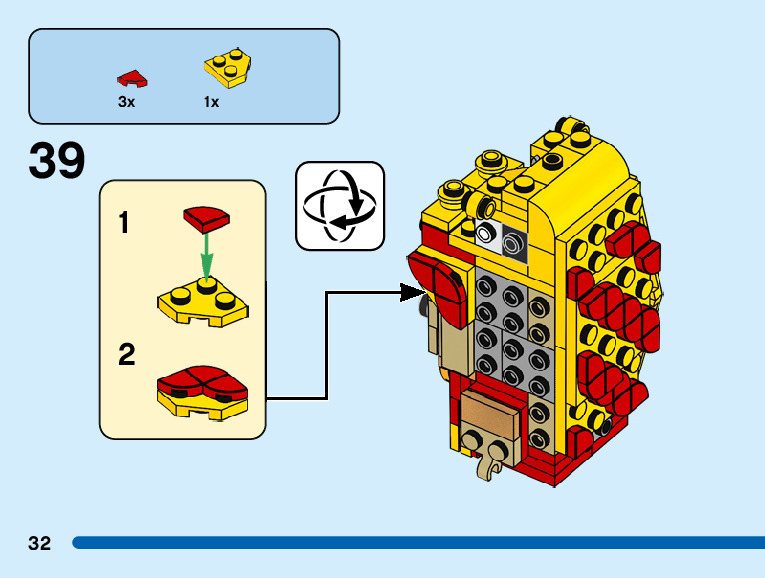 3x
1x

39

1

2

32