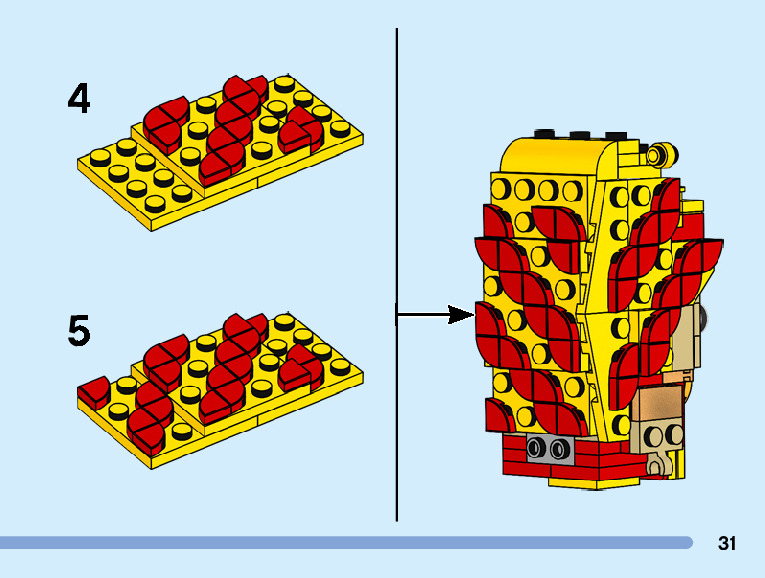 4

5

31