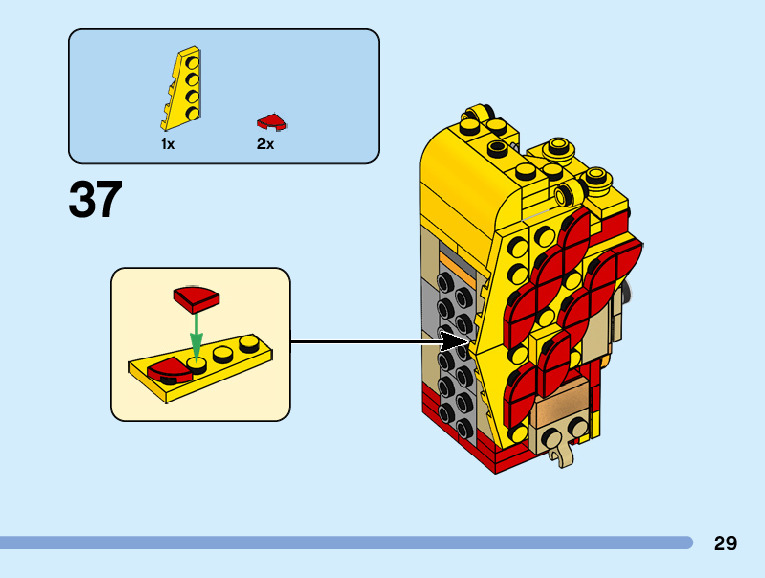 1x
2x

37

29