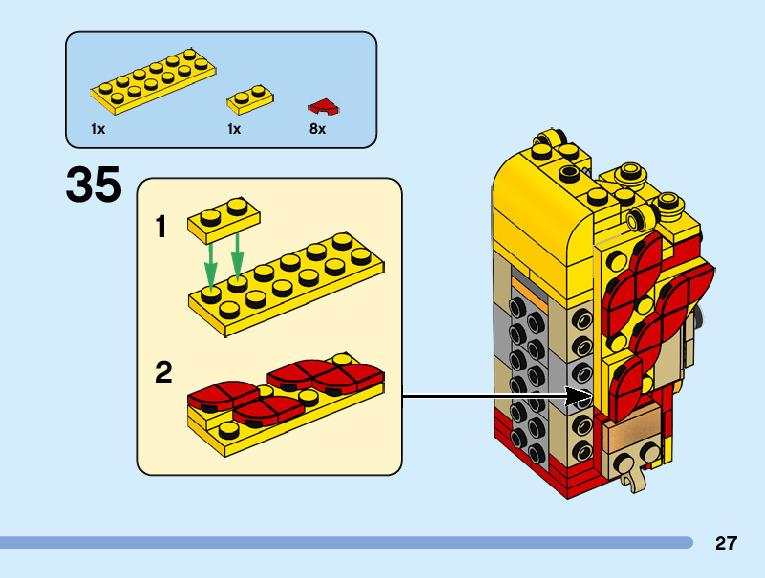 1x

1x

8x

35

1

2

27