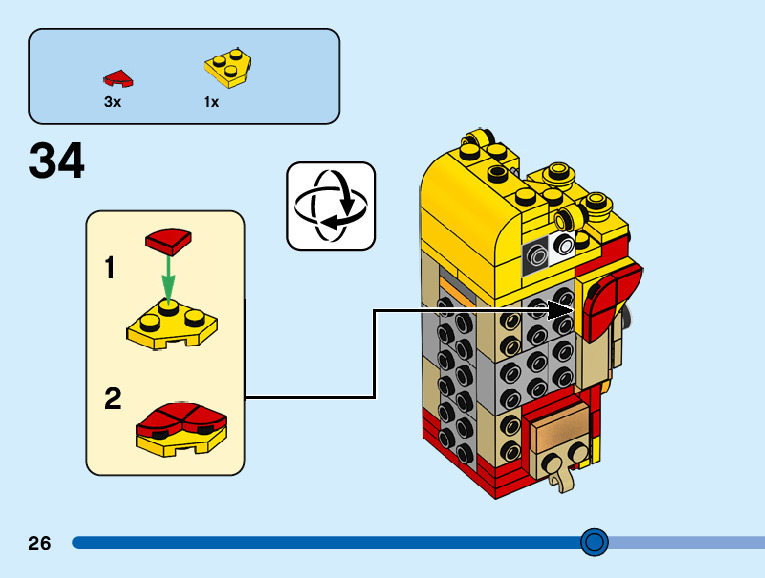 3x

1x

34

1

2

26