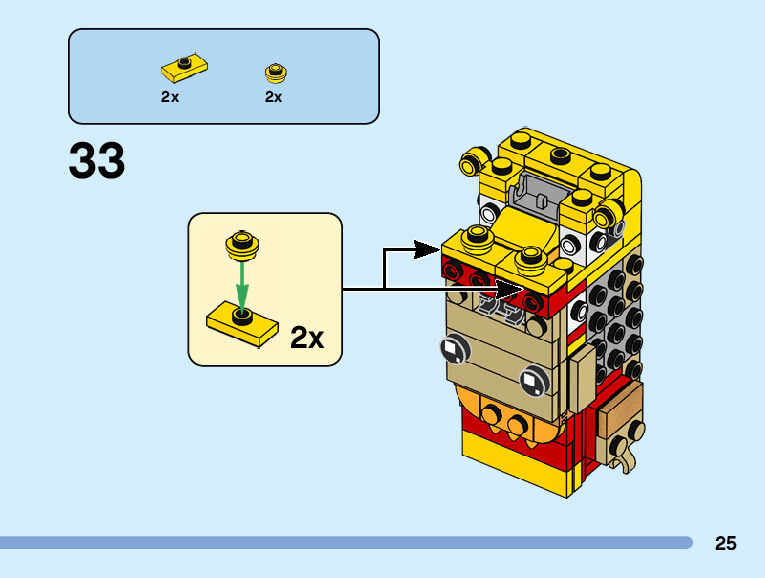 2x
2x

33

2x

25