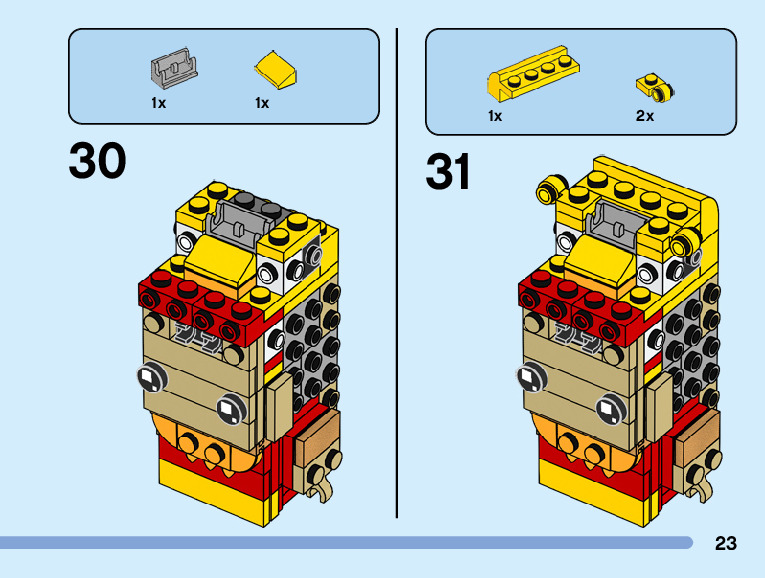 1x 1x

30

1x 2x

31

23