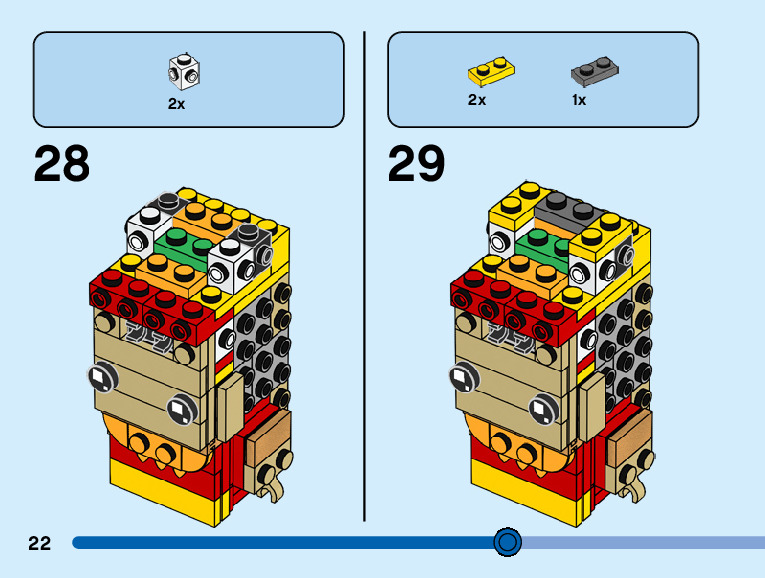 2x

28

2x

1x

29

22