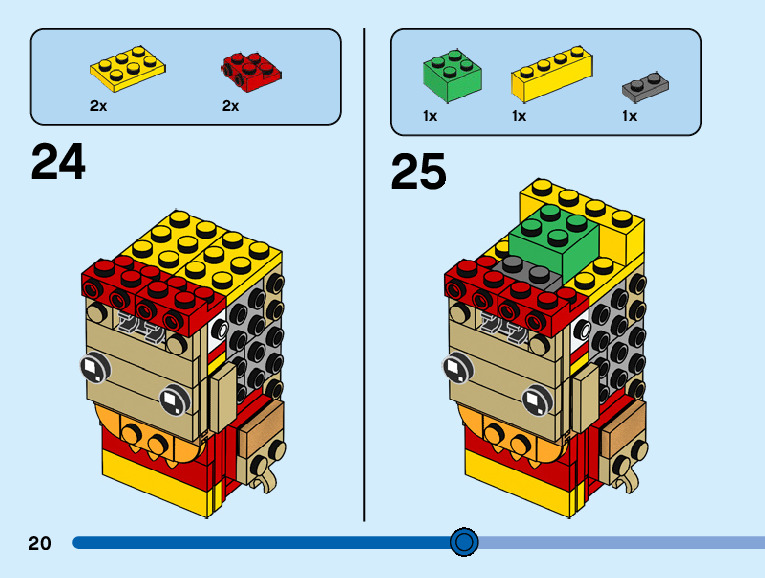 2x 2x

24

1x 1x 1x

25

20