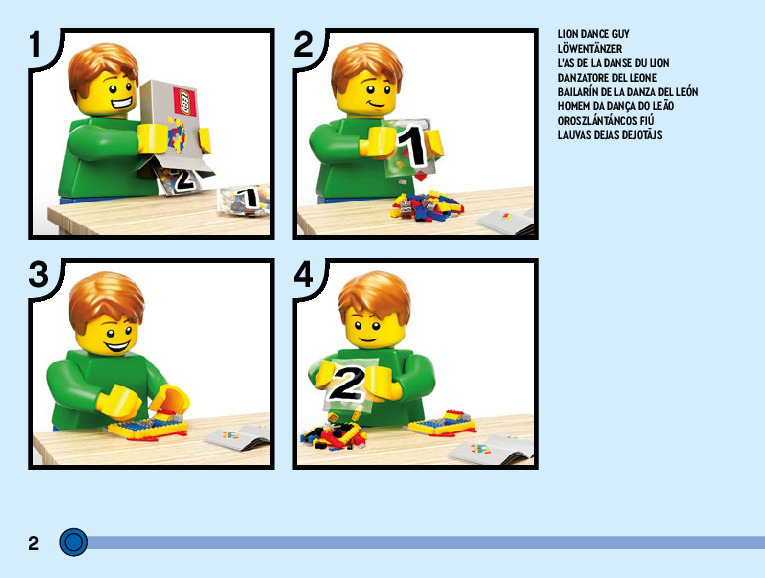 1

LEGO

2

1

2

1

3

4

2

LION DANCE GUY
LÖWENTÄNZER
L'AS DE LA DANSE DU LION
DANZATORE DEL LEONE
BAILARÍN DE LA DANZA DEL LEÓN
HOMEM DA DANÇA DO LEÃO
OROSZLÁNTÁNCOS FIÚ
LAUVAS DEJAS DEJOTĀJS

2