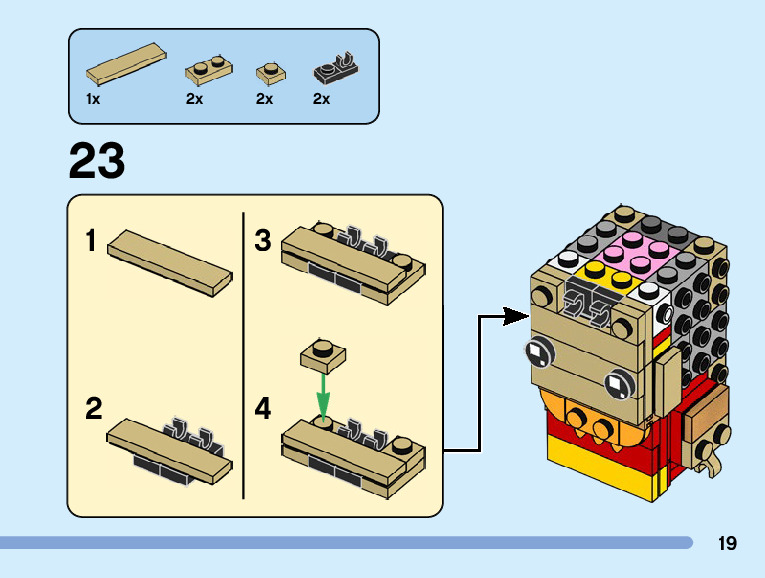 1x
2x
2x
2x

23

1
2
3
4

19