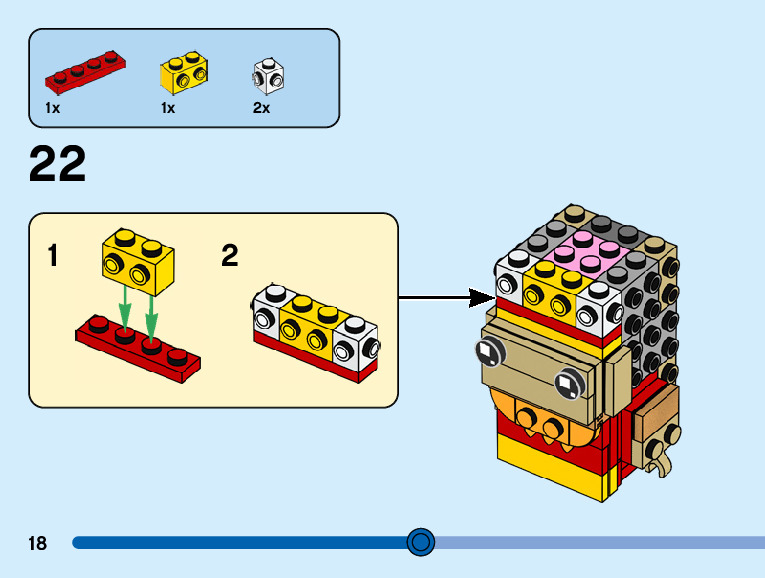 1x
1x
2x

22

1

2

18