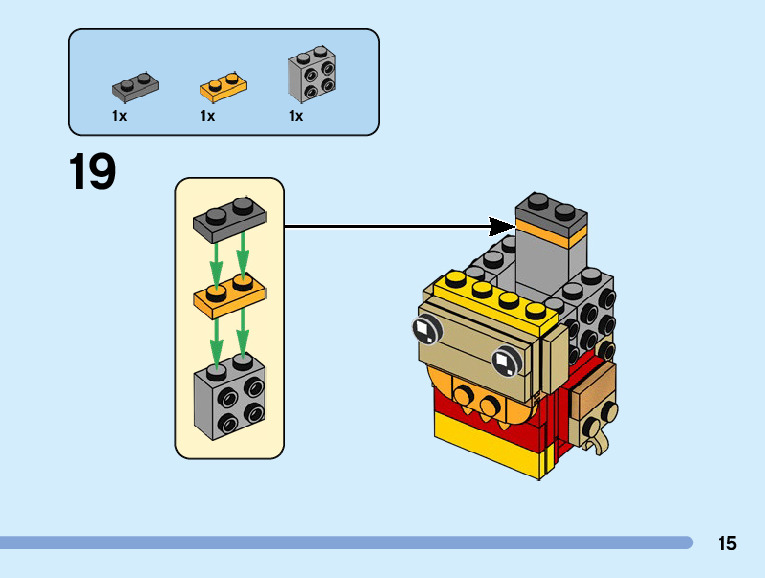 1x
1x
1x

19

15