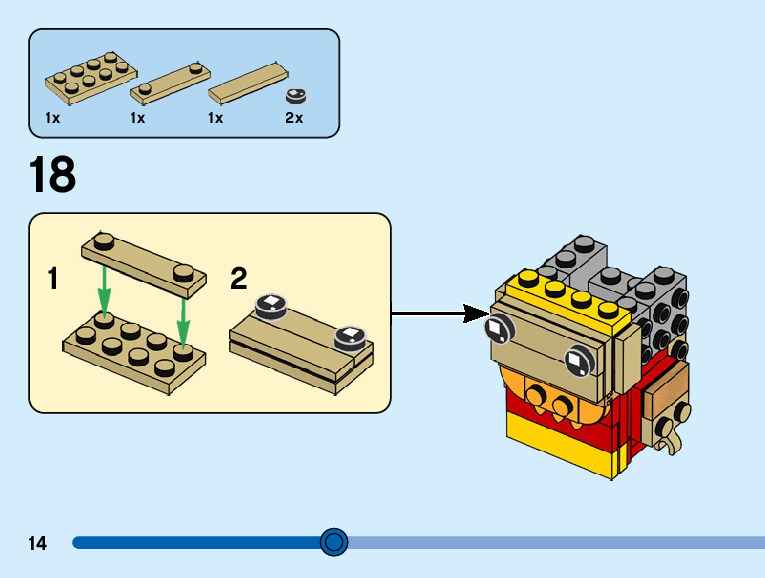 1x 1x 1x 2x

18

1

2

14