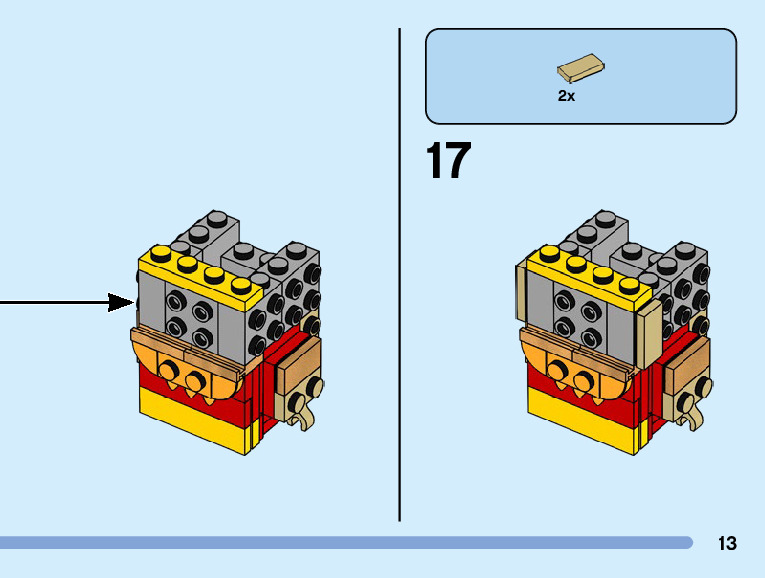 2x

17

13