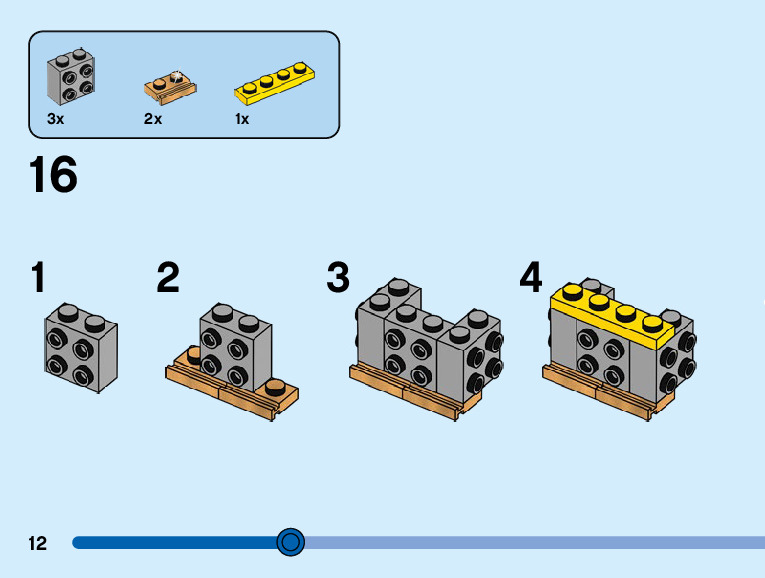 3x
2x
1x

16

1
2
3
4

12