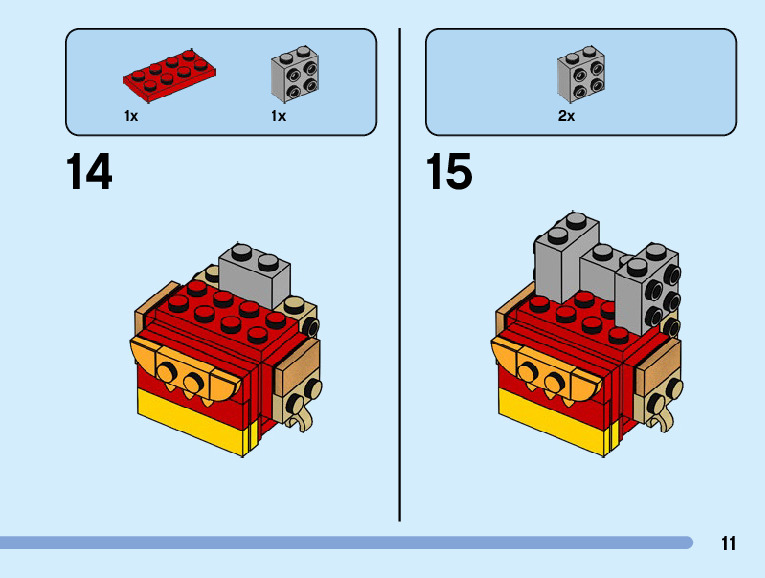 1x 1x

14

2x

15

11