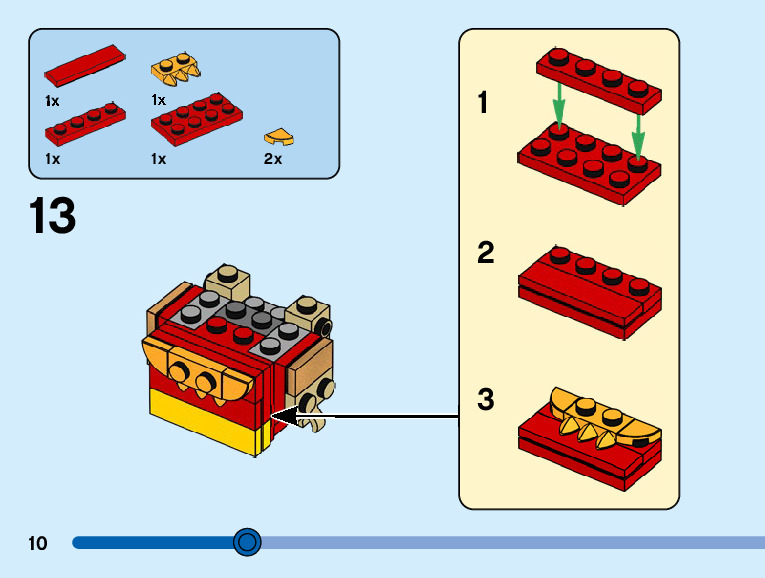 1x
1x
1x
1x
2x

13

1

2

3

10