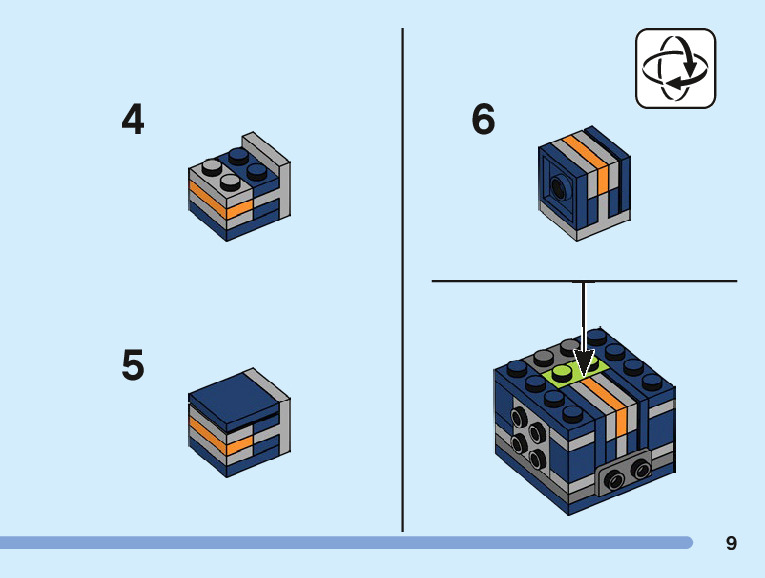 4

5

6

9