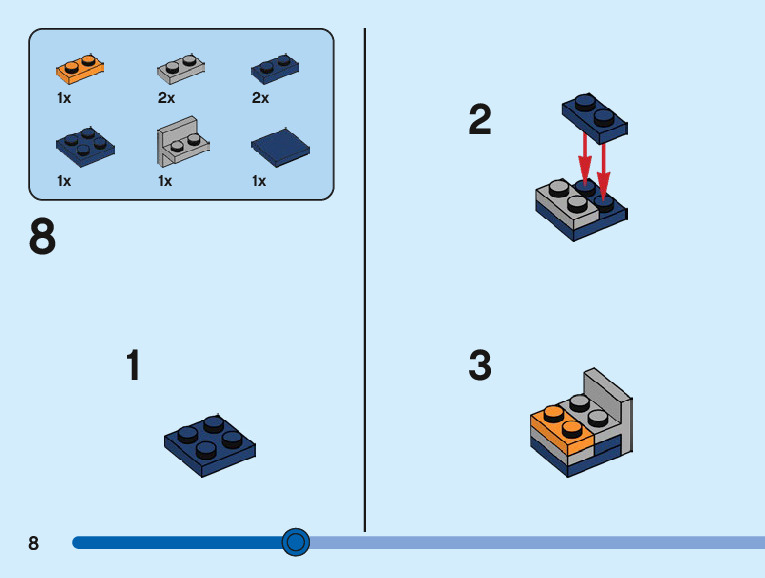 1x 2x 2x

1x 1x 1x

8

1

2

3

8