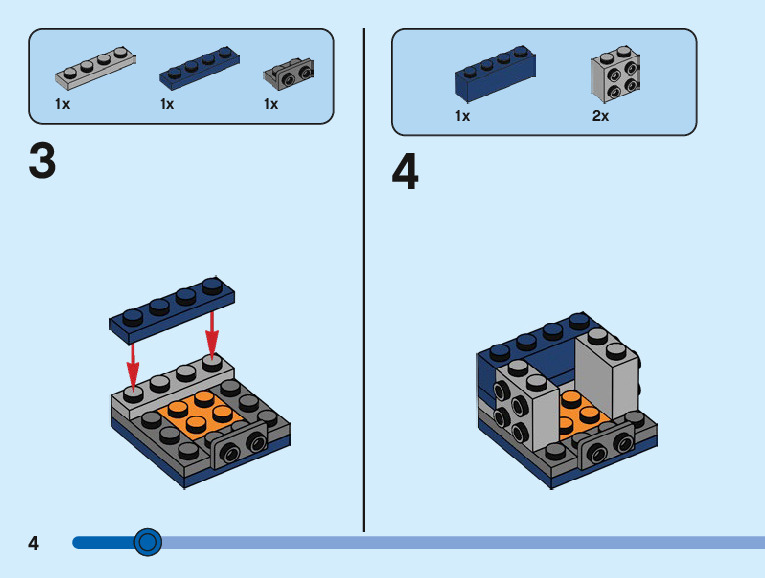 1x 1x 1x

3

1x 2x

4

4