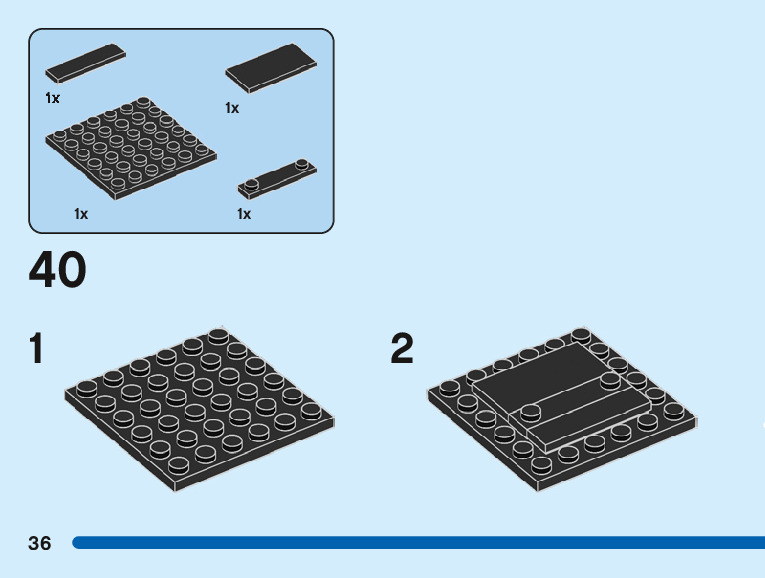 1x

1x

1x

1x

40

1

2

36