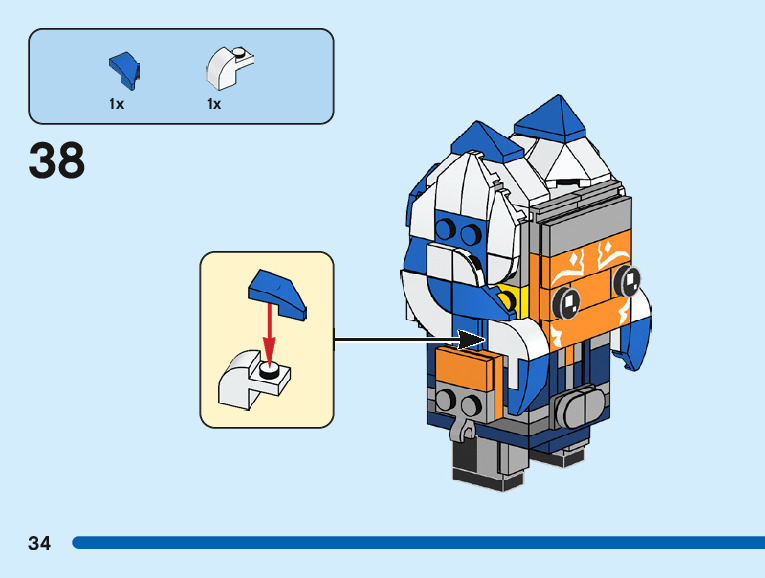 1x
1x

38

34