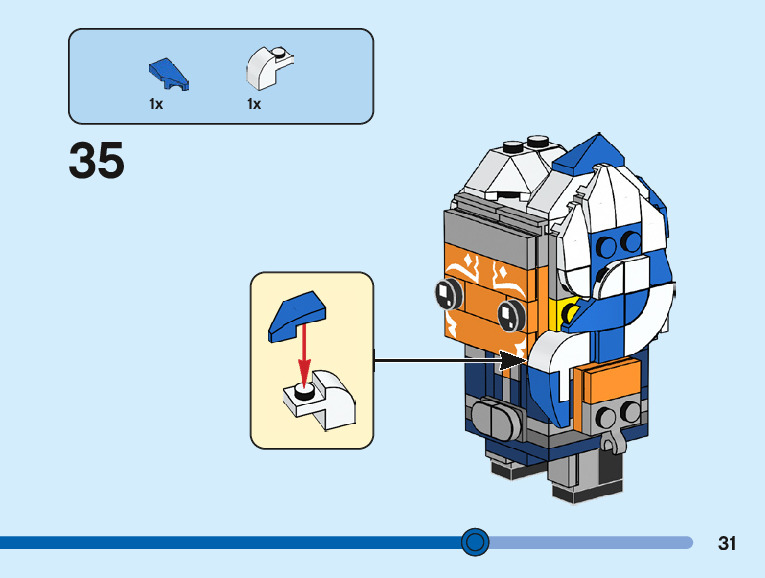 1x 1x

35

31