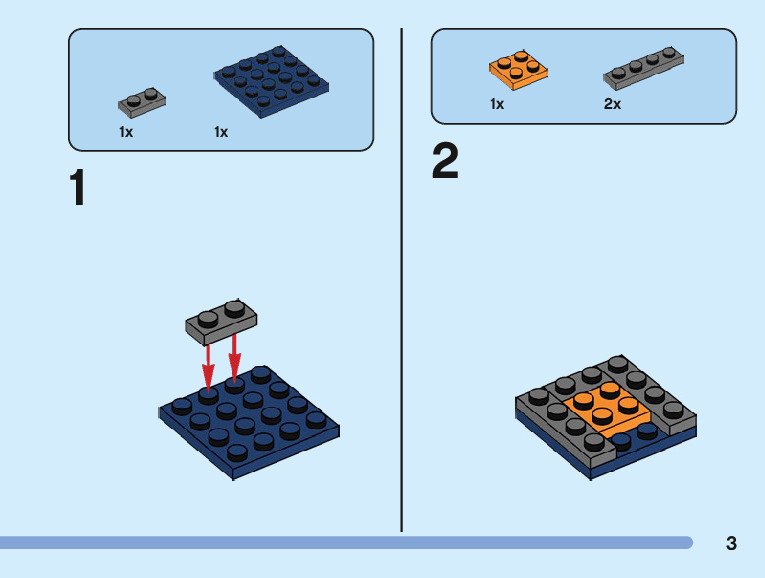 1x 1x

1

1x 2x

2

3