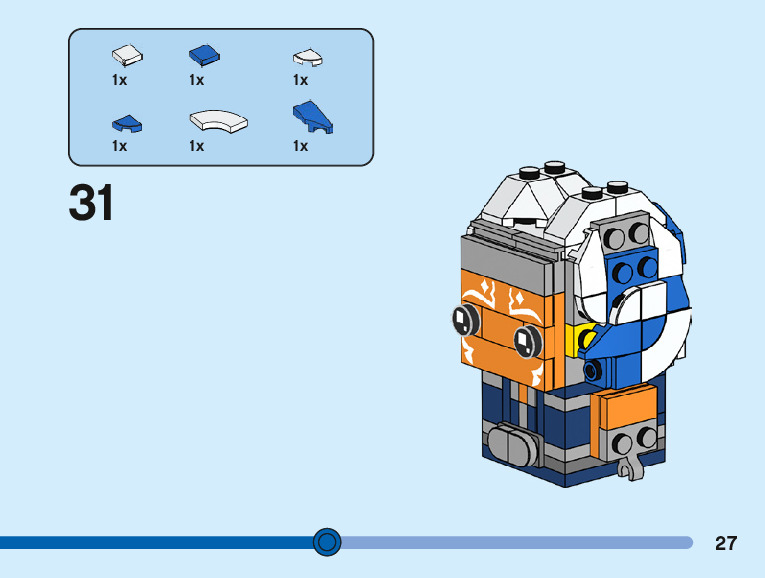 1x 1x 1x

1x 1x 1x

31

27