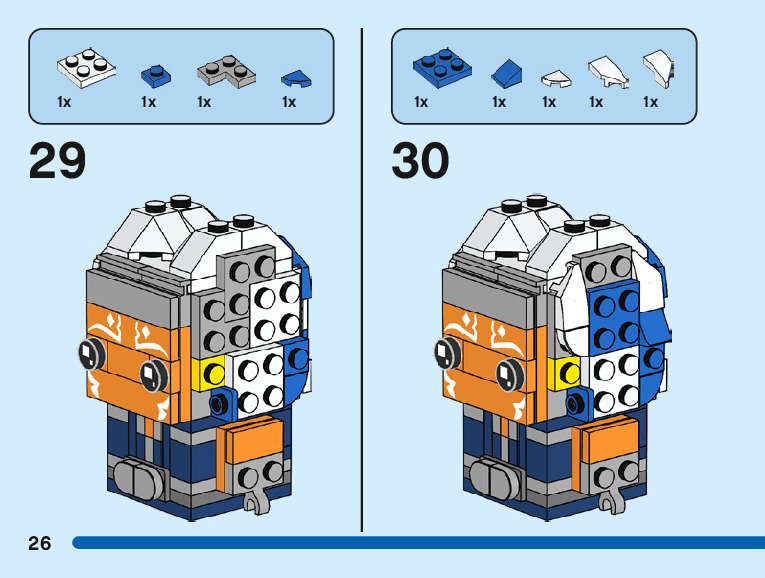 1x 1x 1x 1x

29

1x 1x 1x 1x 1x

30

26