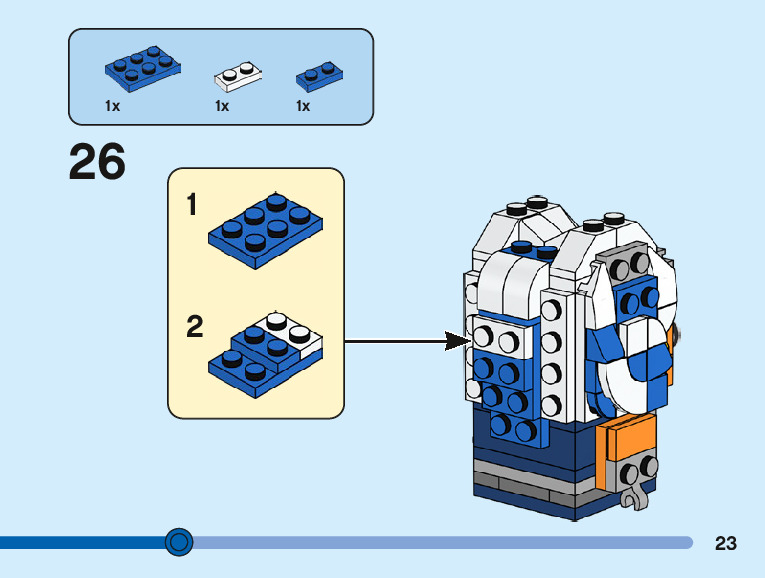 1x 1x 1x

26

1

2

23