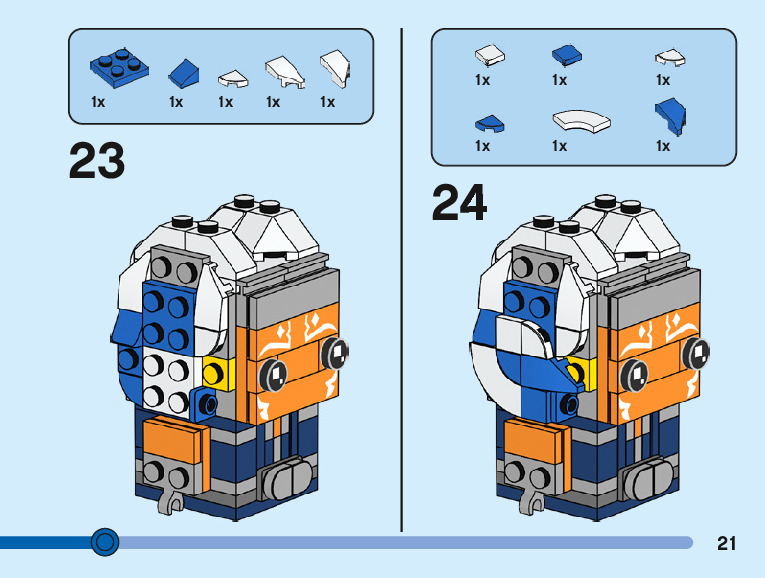 1x 1x 1x 1x 1x

23

1x 1x 1x

1x 1x 1x

24

21