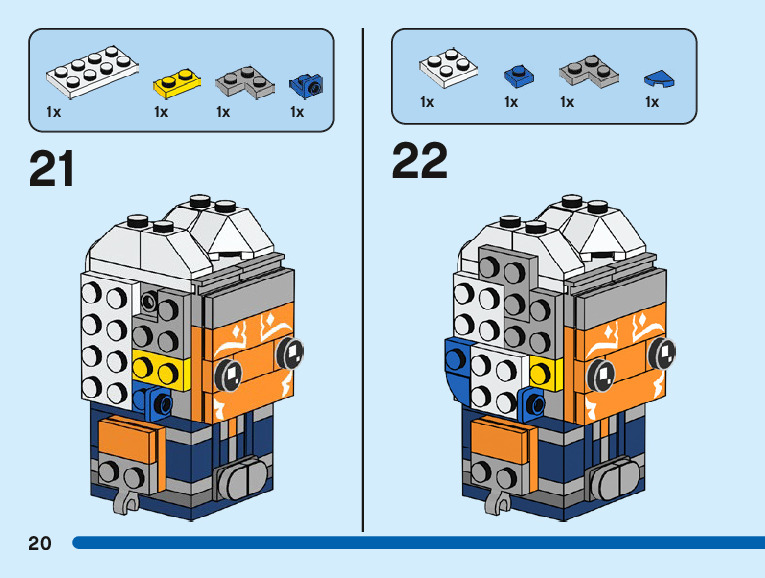 1x 1x 1x 1x

21

1x 1x 1x 1x

22

20