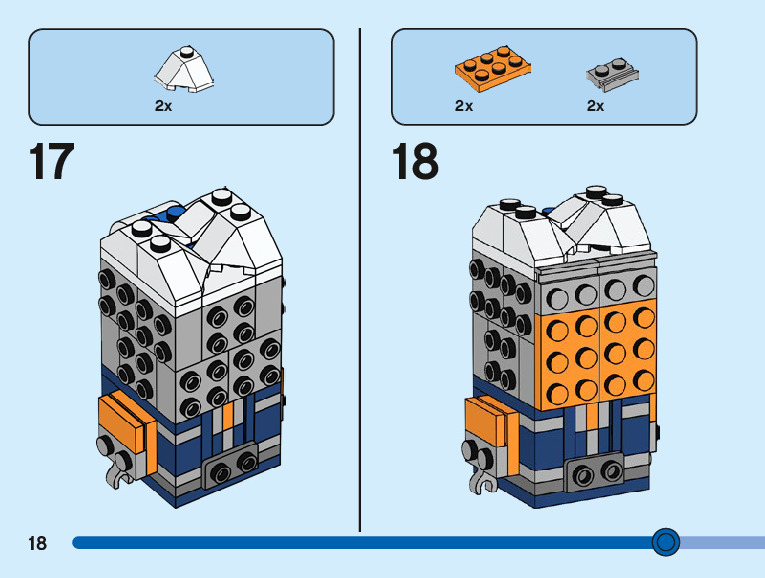 2x

17

2x

2x

18

18