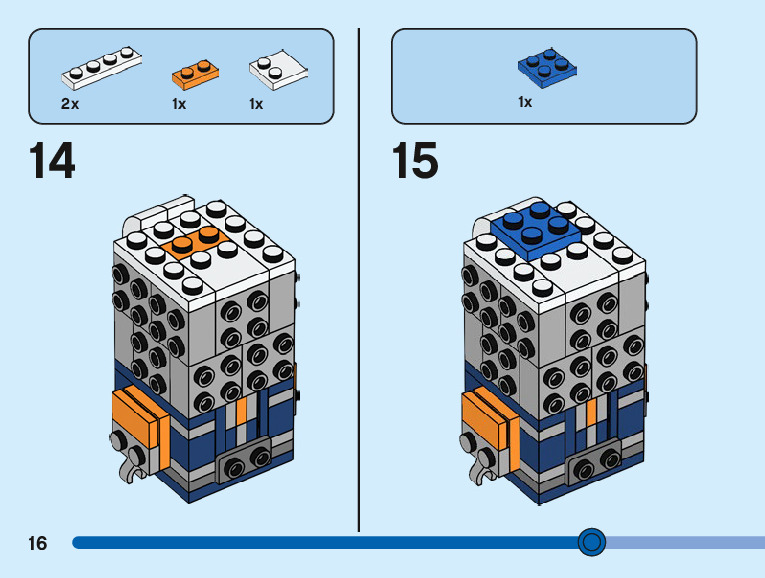 2x
1x
1x

14

1x

15

16