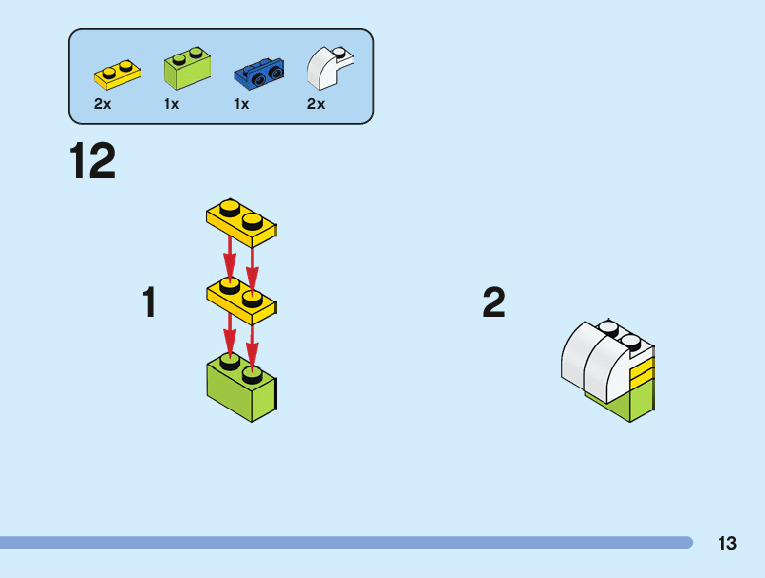 2x 1x 1x 2x

12

1

2

13