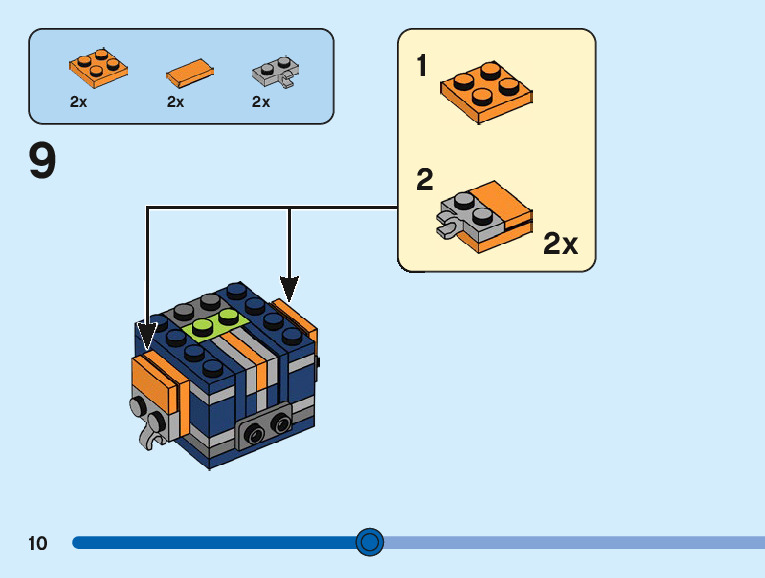 2x 2x 2x

9

1

2

2x

10