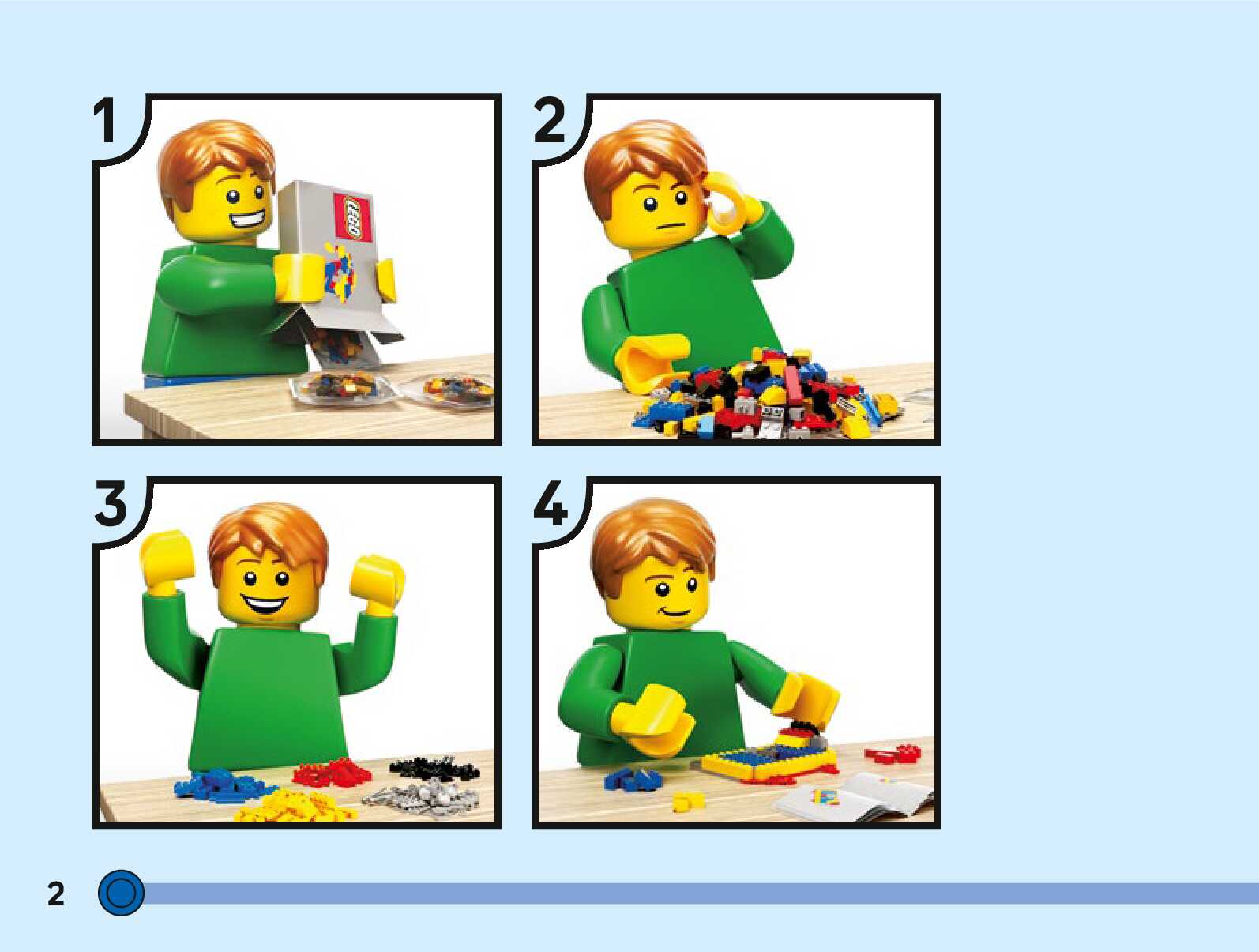 1

LEGO

2

3

4

2