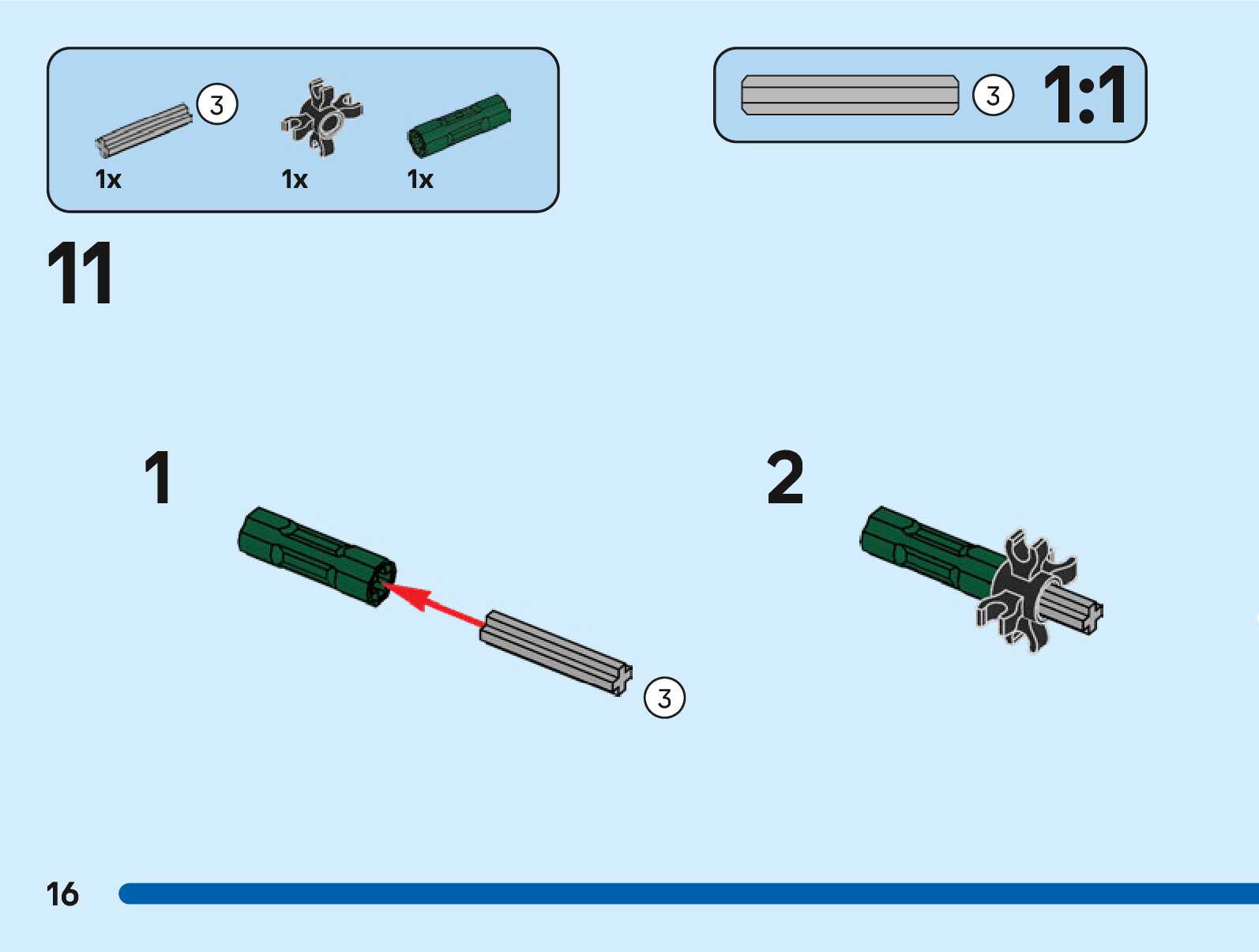 3

1x

1x

1x

3 1:1

11

1

3

2

16