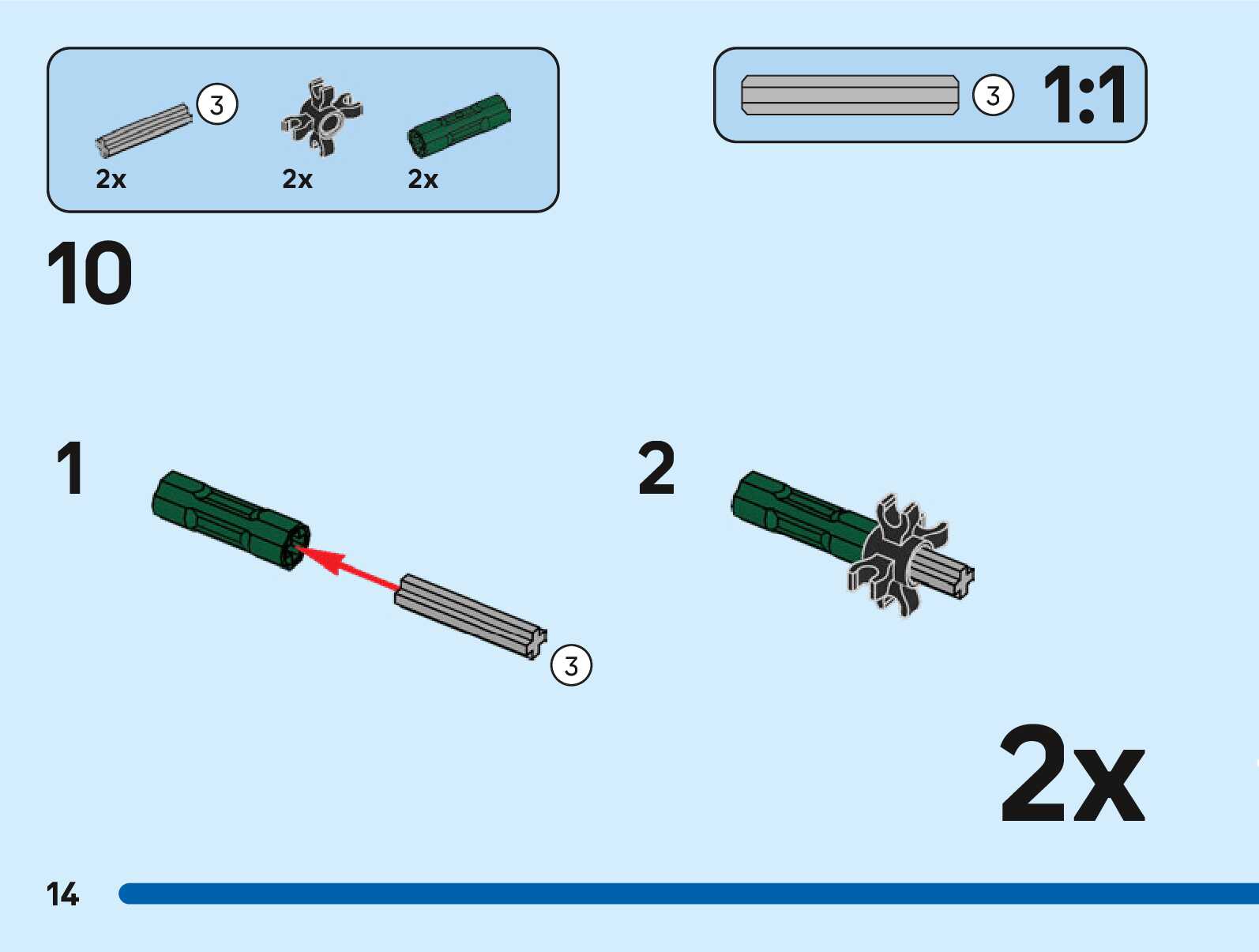 3
2x
2x
2x

3 1:1

10

1

3

2

2x

14