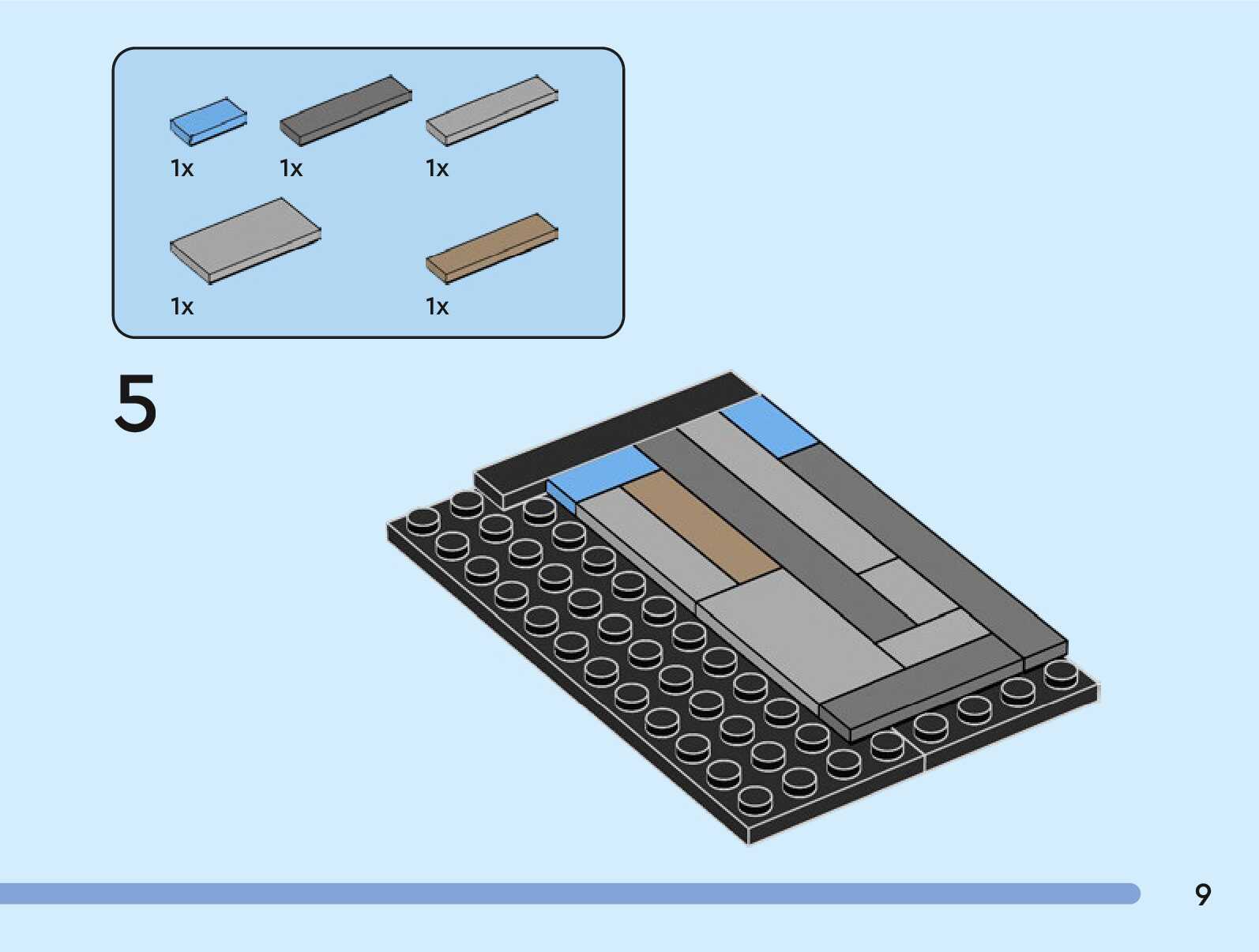 1x 1x 1x

1x 1x

5

9