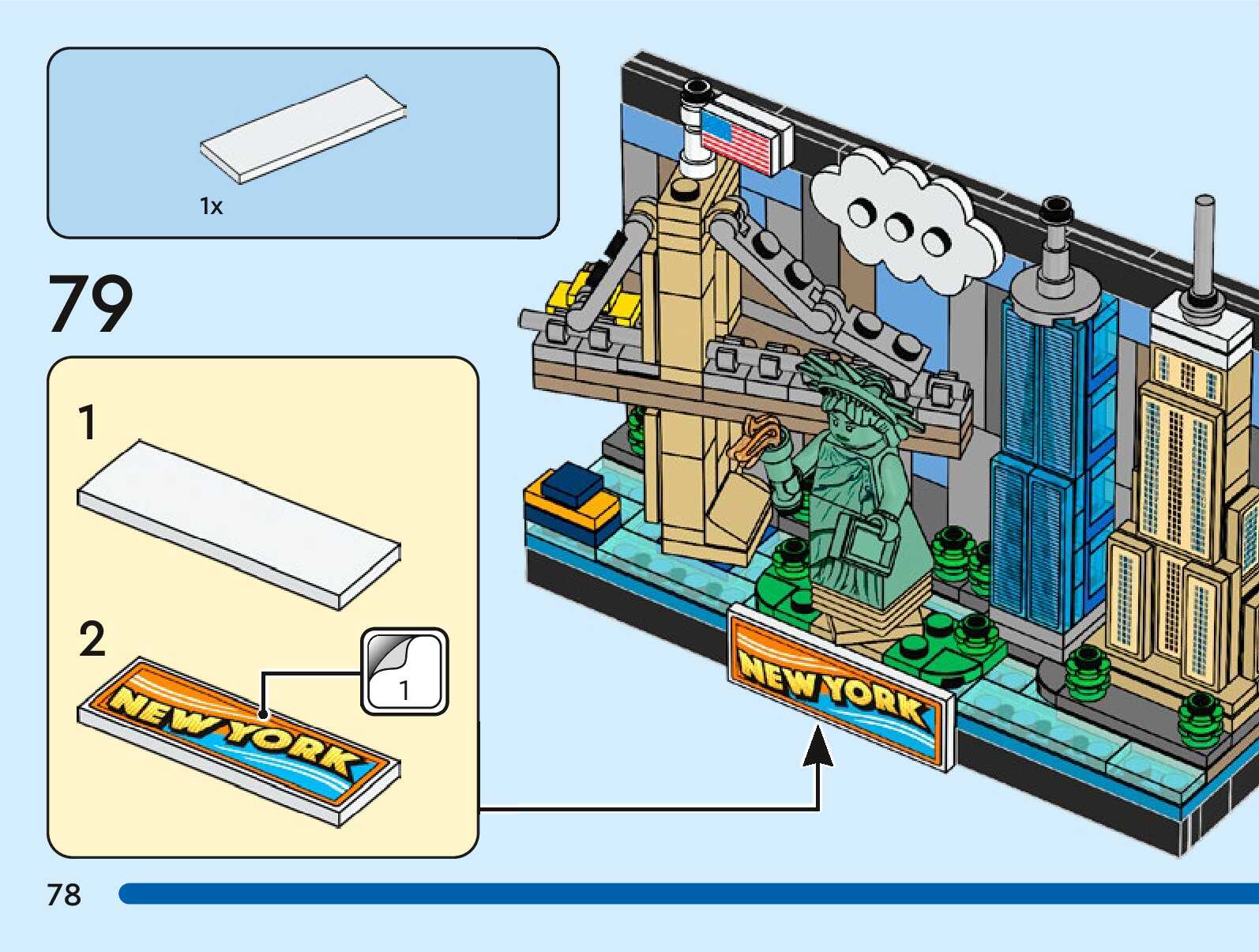 1x

79

1

2

NEW YORK

1

NEW YORK

78