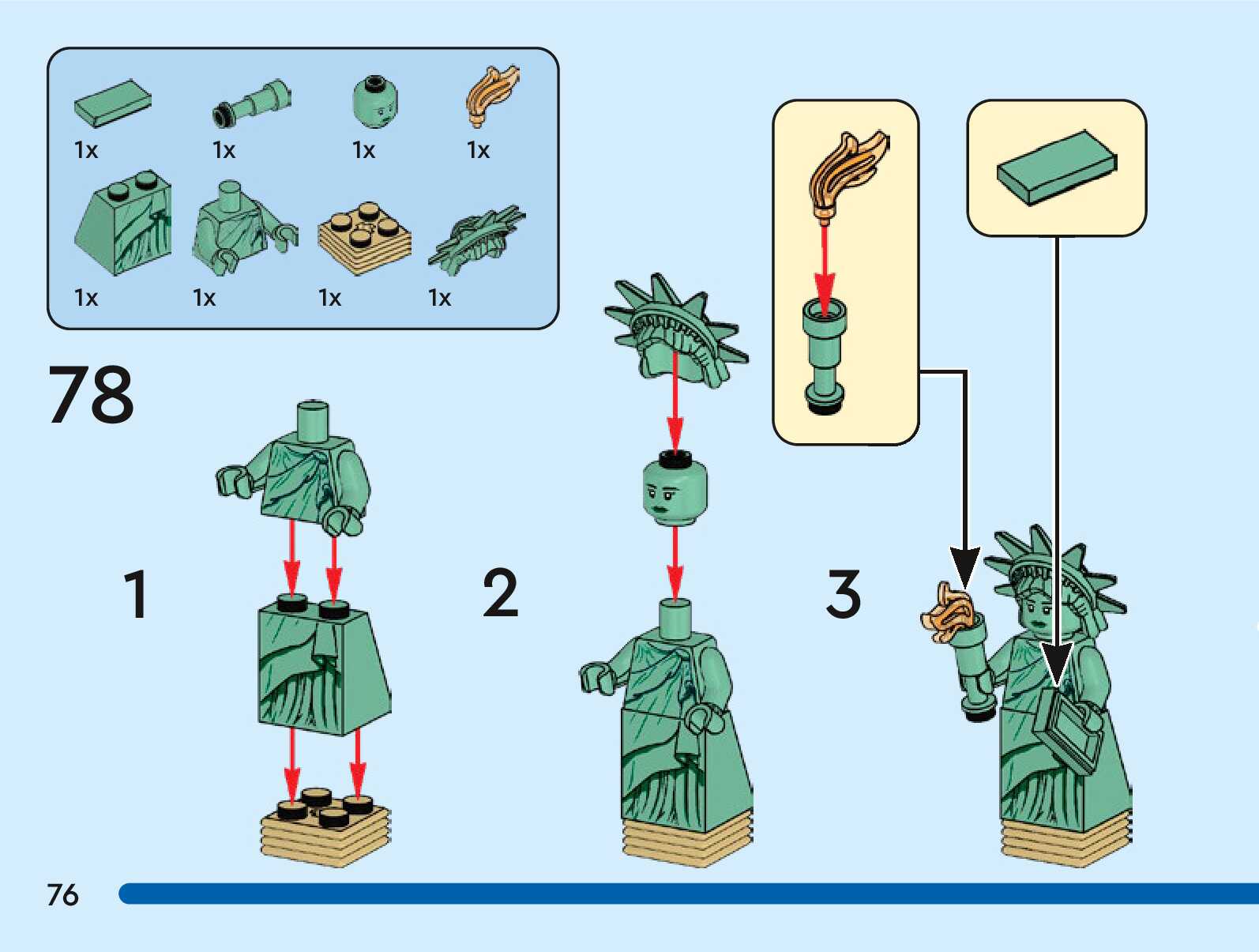 1x 1x 1x 1x

1x 1x 1x 1x

78

1

2

3

76